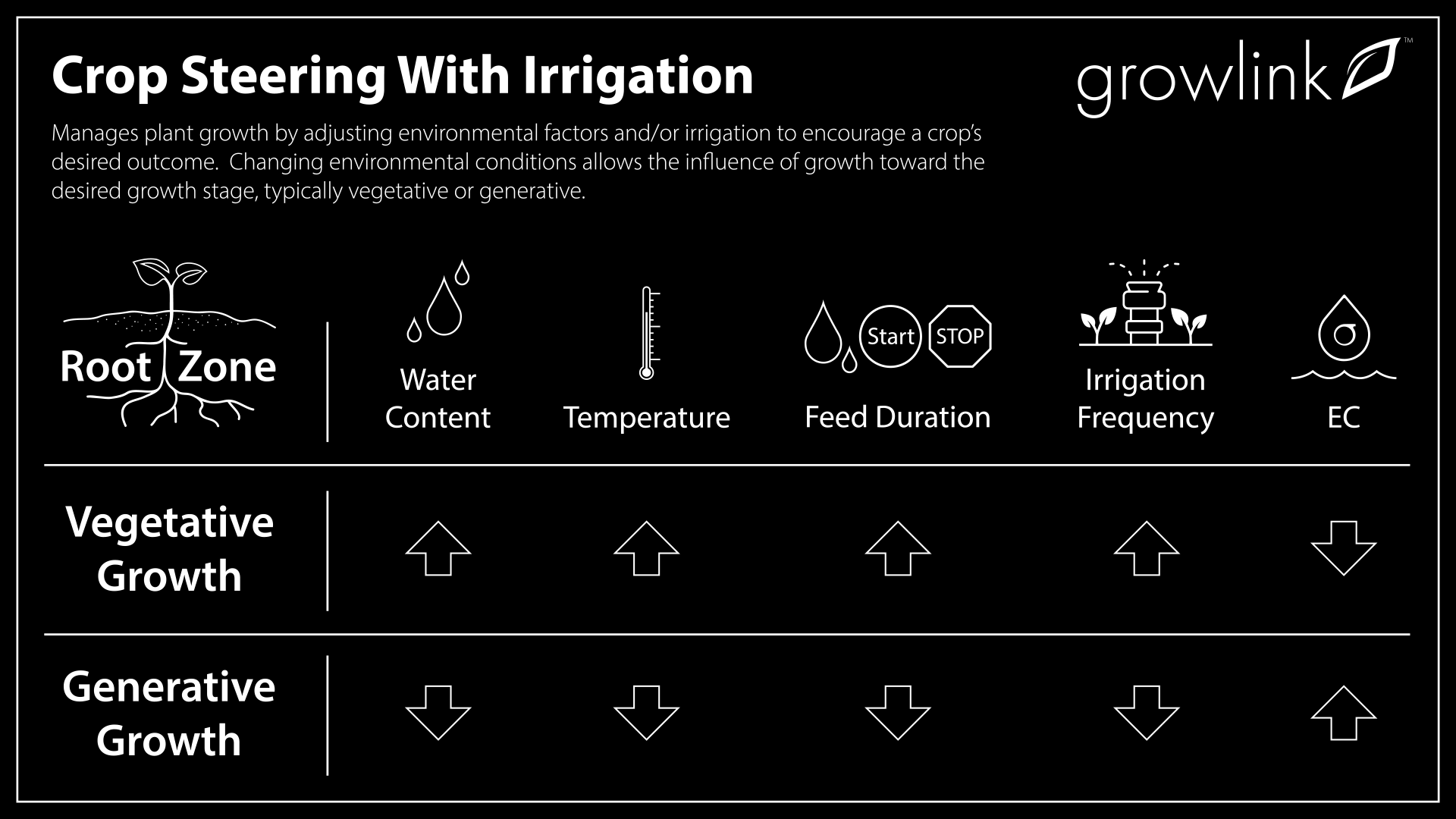 Crop Steering With Irrigation

growlink™

Manages plant growth by adjusting environmental factors and/or irrigation to encourage a crop's desired outcome. Changing environmental conditions allows the influence of growth toward the desired growth stage, typically vegetative or generative.

| Root Zone | Water Content | Temperature | Start STOP Feed Duration | Irrigation Frequency | EC |
|---|---|---|---|---|---|
| Vegetative Growth | ↑ | ↑ | ↑ | ↑ | ↓ |
| Generative Growth | ↓ | ↓ | ↓ | ↓ | ↑ |